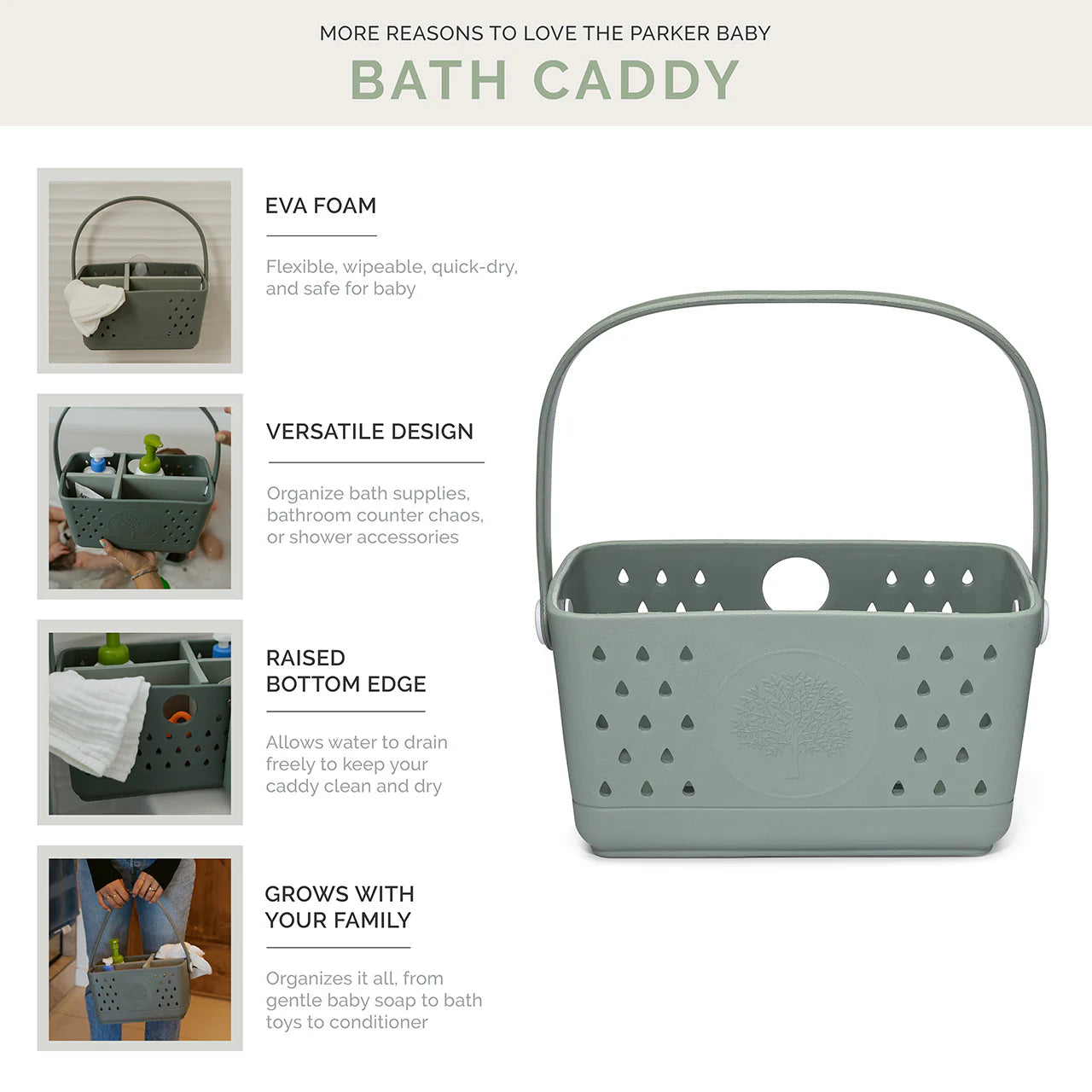 MORE REASONS TO LOVE THE PARKER BABY

BATH CADDY

EVA FOAM

Flexible, wipeable, quick-dry, and safe for baby

VERSATILE DESIGN

Organize bath supplies, bathroom counter chaos, or shower accessories

RAISED BOTTOM EDGE

Allows water to drain freely to keep your caddy clean and dry

GROWS WITH YOUR FAMILY

Organizes it all, from gentle baby soap to bath toys to conditioner