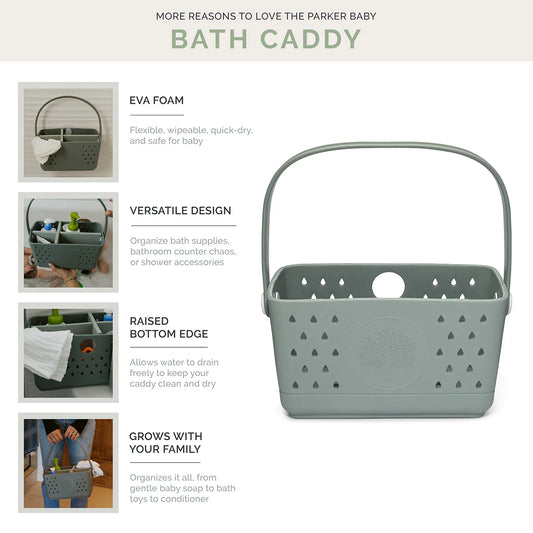 MORE REASONS TO LOVE THE PARKER BABY
BATH CADDY

EVA FOAM

Flexible, wipeable, quick-dry, and safe for baby

VERSATILE DESIGN

Organize bath supplies, bathroom counter chaos, or shower accessories

RAISED BOTTOM EDGE

Allows water to drain freely to keep your caddy clean and dry

GROWS WITH YOUR FAMILY

Organizes it all, from gentle baby soap to bath toys to conditioner